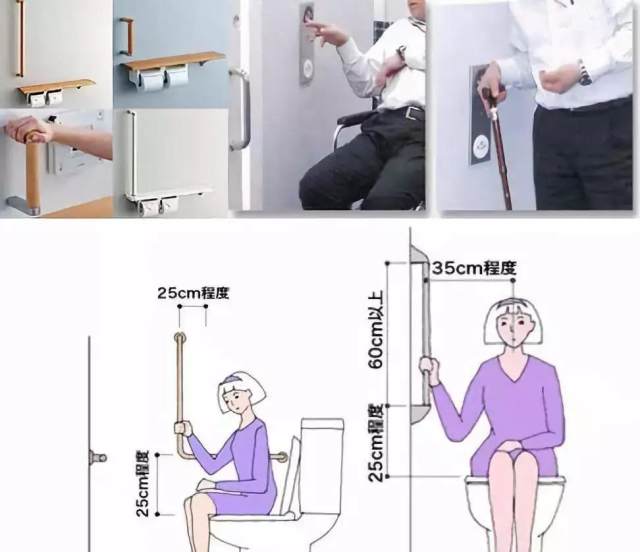 25cm程度

25cm程度

35cm程度

60cm以上

25cm程度